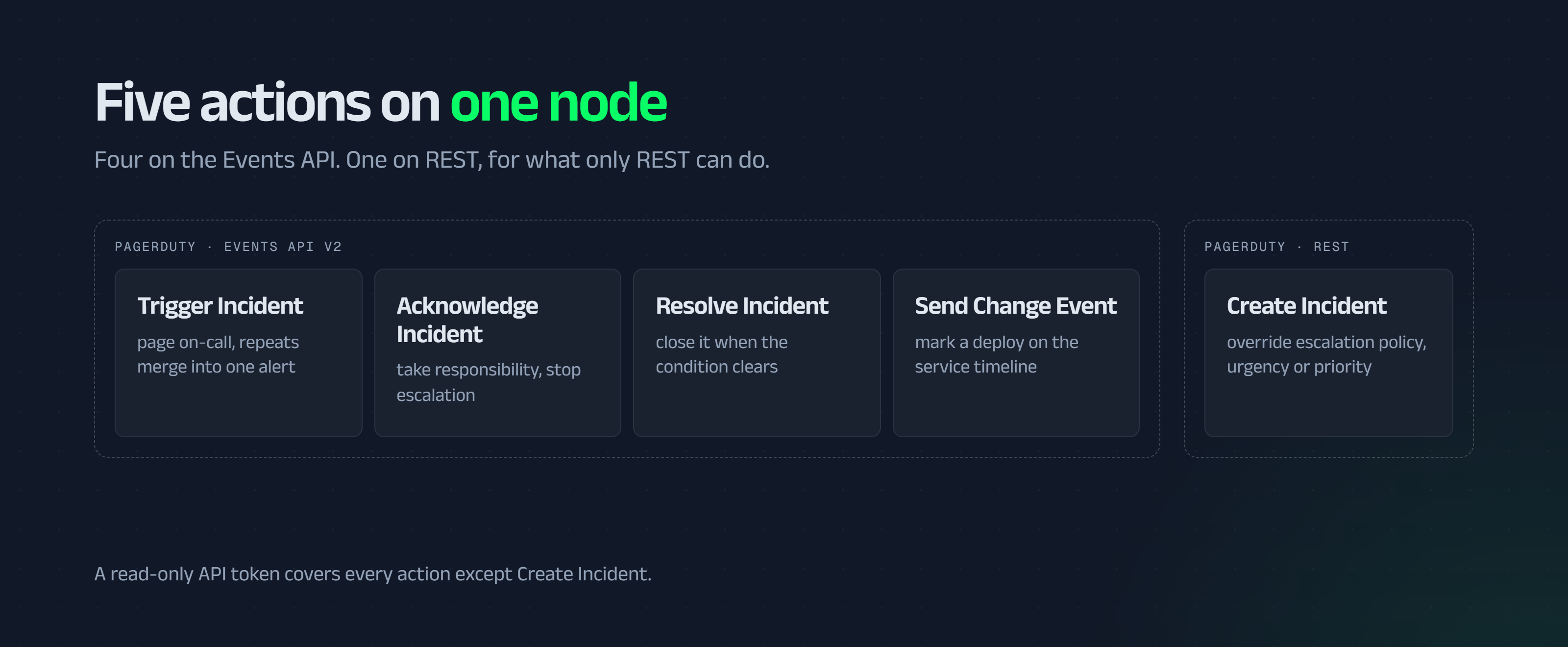 Five actions on one node

Four on the Events API. One on REST, for what only REST can do.

PAGERDUTY · EVENTS API V2

Trigger Incident
page on-call, repeats merge into one alert

Acknowledge Incident
take responsibility, stop escalation

Resolve Incident
close it when the condition clears

Send Change Event
mark a deploy on the service timeline

PAGERDUTY · REST

Create Incident
override escalation policy, urgency or priority

A read-only API token covers every action except Create Incident.